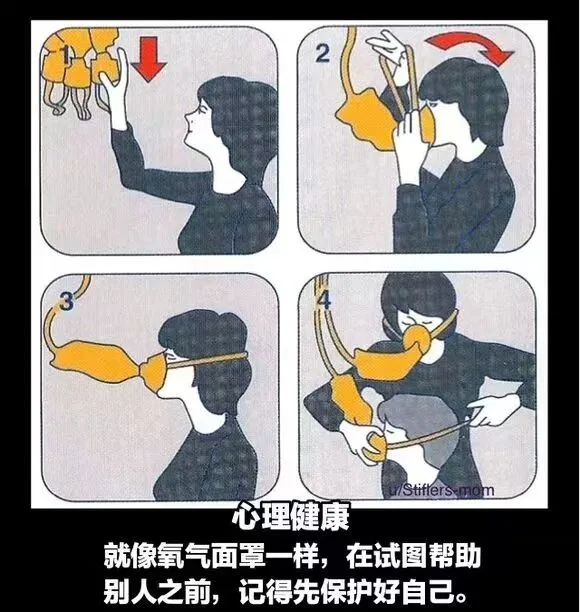 1

2

3

4

u/Stiflers-mom

心理健康

就像氧气面罩一样，在试图帮助别人之前，记得先保护好自己。